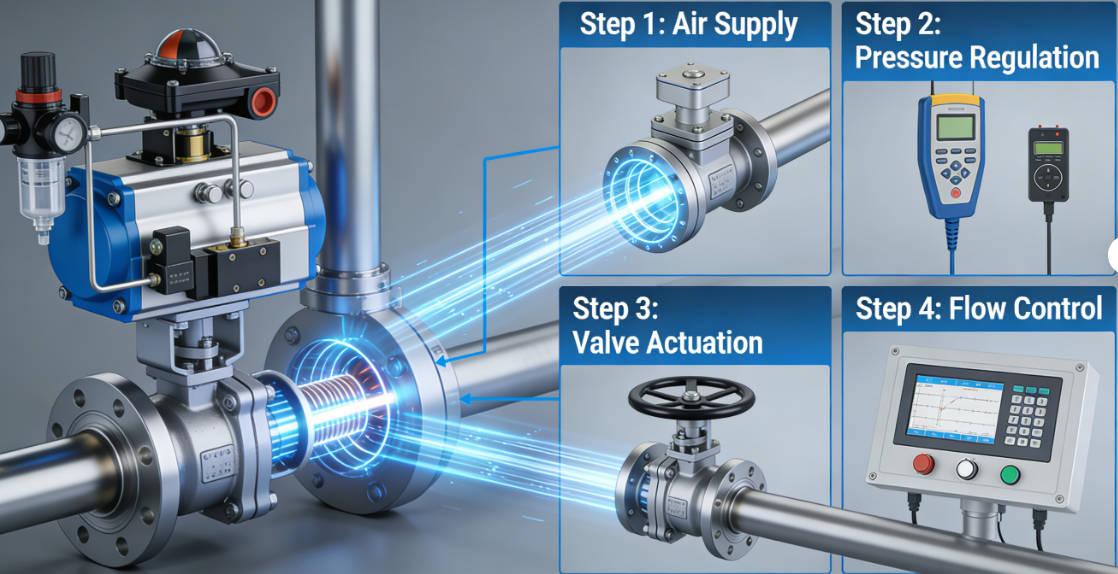 Step 1: Air Supply

Step 2: Pressure Regulation

Step 3: Valve Actuation

Step 4: Flow Control