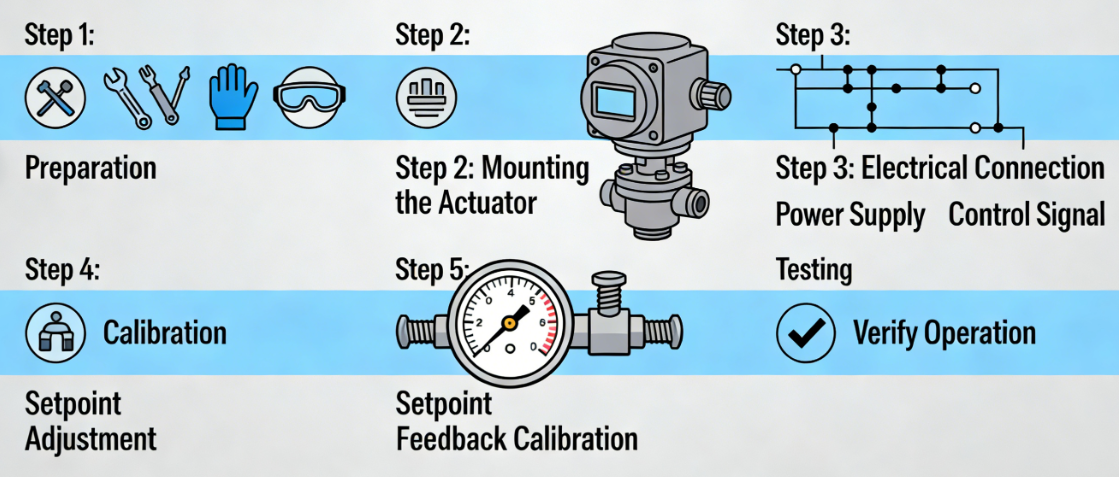 Step 1:

Preparation

Step 2:

Step 2: Mounting the Actuator

Step 3:

Step 3: Electrical Connection

Power Supply Control Signal

Step 4:

Calibration

Setpoint Adjustment

Step 5:

2 4 6 0

Setpoint Feedback Calibration

Testing

Verify Operation